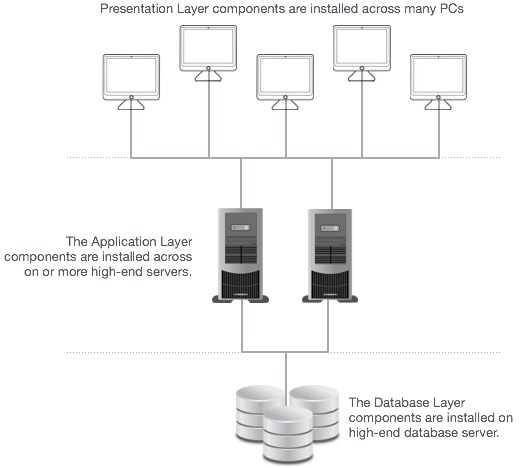 Presentation Layer components are installed across many PCs

The Application Layer components are installed across on or more high-end servers.

The Database Layer components are installed on high-end database server.